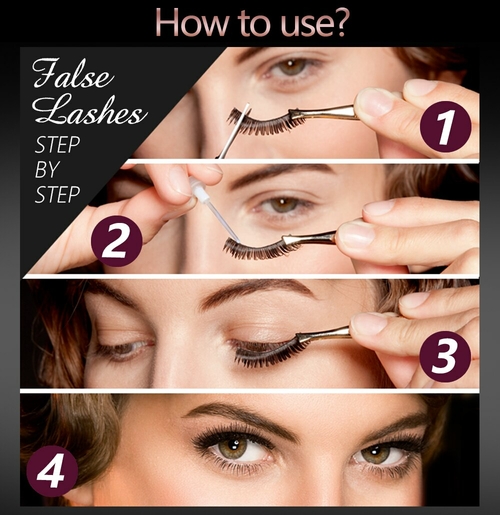 How to use?

False Lashes

STEP BY STEP

1

2

3

4