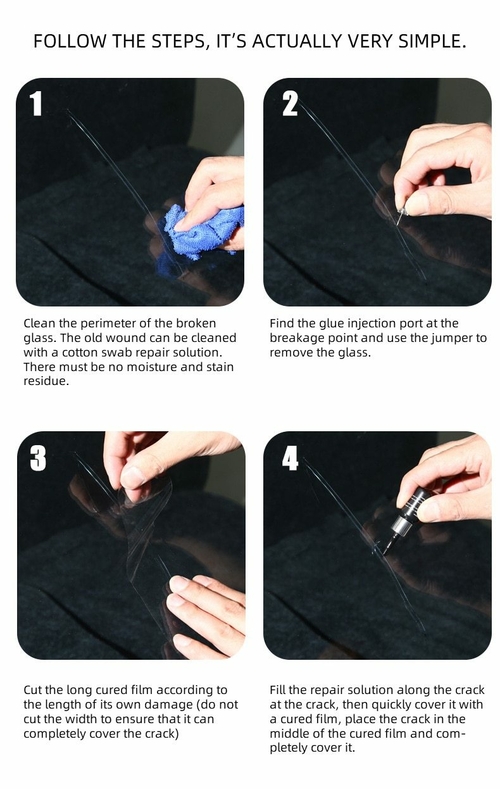 FOLLOW THE STEPS, IT'S ACTUALLY VERY SIMPLE.

1

Clean the perimeter of the broken glass. The old wound can be cleaned with a cotton swab repair solution. There must be no moisture and stain residue.

2

Find the glue injection port at the breakage point and use the jumper to remove the glass.

3

Cut the long cured film according to the length of its own damage (do not cut the width to ensure that it can completely cover the crack)

4

Fill the repair solution along the crack at the crack, then quickly cover it with a cured film, place the crack in the middle of the cured film and completely cover it.