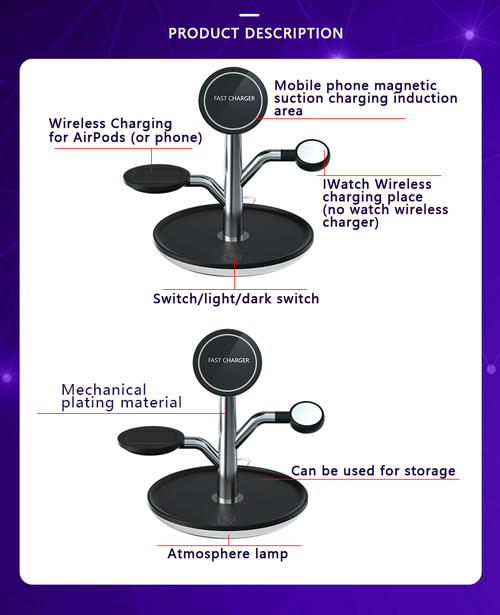 PRODUCT DESCRIPTION

FAST CHARGER

Mobile phone magnetic suction charging induction area

Wireless Charging for AirPods (or phone)

IWatch Wireless charging place (no watch wireless charger)

Switch/light/dark switch

FAST CHARGER

Mechanical plating material

Can be used for storage

Atmosphere lamp